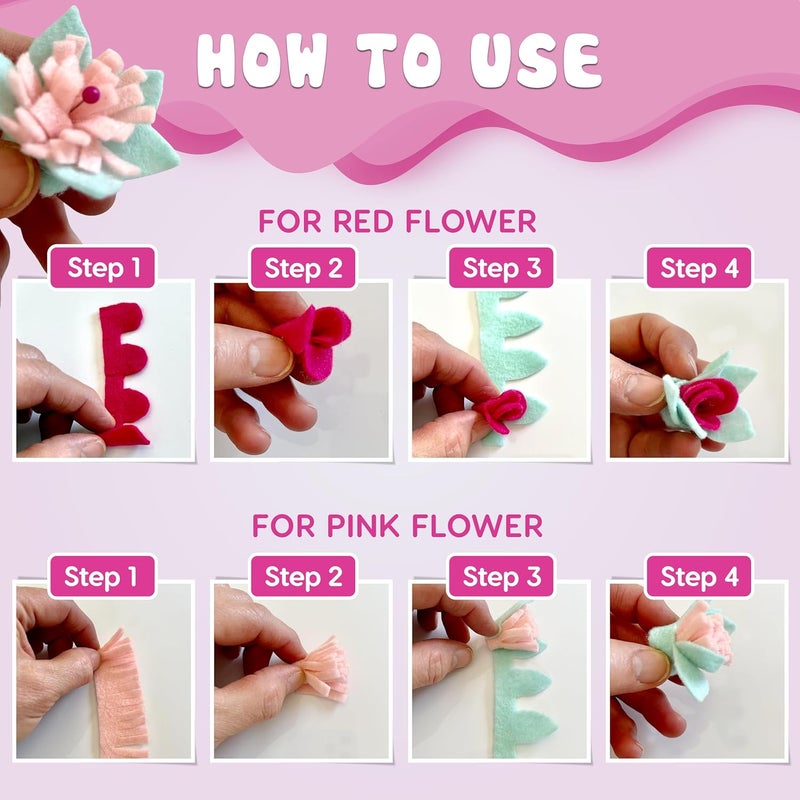 HOW TO USE

FOR RED FLOWER

Step 1

Step 2

Step 3

Step 4

FOR PINK FLOWER

Step 1

Step 2

Step 3

Step 4